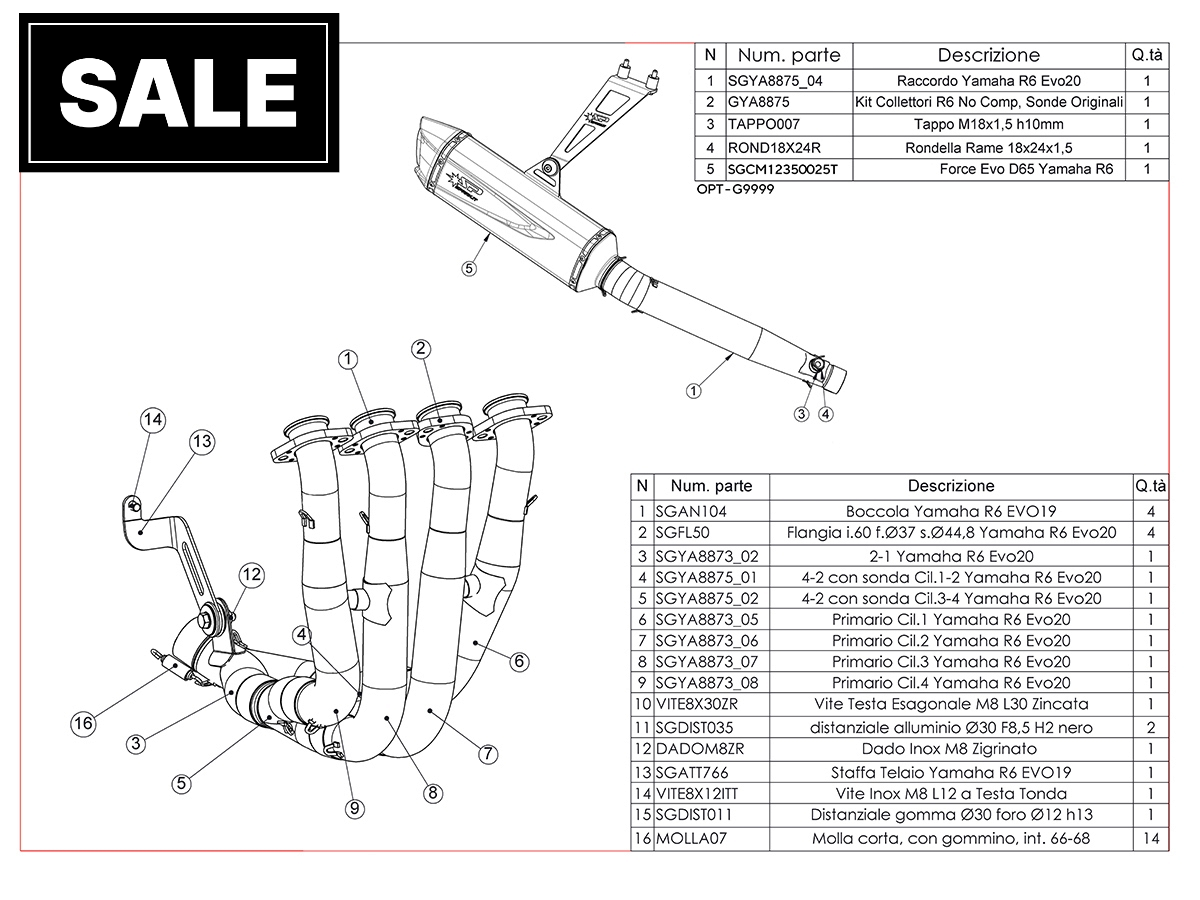 SALE

| N | Num. parte | Descrizione | Q.tà |
|---|---|---|---|
| 1 | SGYA8875_04 | Raccordo Yamaha R6 Evo20 | 1 |
| 2 | GYA8875 | Kit Collettori R6 No Comp, Sonde Originali | 1 |
| 3 | TAPPO007 | Tappo M18x1,5 h10mm | 1 |
| 4 | ROND18X24R | Rondella Rame 18x24x1,5 | 1 |
| 5 | SGCM12350025T | Force Evo D65 Yamaha R6 | 1 |

OPT-G9999

5
1
3
4
1
2
14
13
12
4
6
16
3
5
9
8
7

| N | Num. parte | Descrizione | Q.tà |
|---|---|---|---|
| 1 | SGAN104 | Boccola Yamaha R6 EVO19 | 4 |
| 2 | SGFL50 | Flangia i.60 f.Ø37 s.Ø44,8 Yamaha R6 Evo20 | 4 |
| 3 | SGYA8873_02 | 2-1 Yamaha R6 Evo20 | 1 |
| 4 | SGYA8875_01 | 4-2 con sonda Cil.1-2 Yamaha R6 Evo20 | 1 |
| 5 | SGYA8875_02 | 4-2 con sonda Cil.3-4 Yamaha R6 Evo20 | 1 |
| 6 | SGYA8873_05 | Primario Cil.1 Yamaha R6 Evo20 | 1 |
| 7 | SGYA8873_06 | Primario Cil.2 Yamaha R6 Evo20 | 1 |
| 8 | SGYA8873_07 | Primario Cil.3 Yamaha R6 Evo20 | 1 |
| 9 | SGYA8873_08 | Primario Cil.4 Yamaha R6 Evo20 | 1 |
| 10 | VITE8X30ZR | Vite Testa Esagonale M8 L30 Zincata | 1 |
| 11 | SGDIST035 | distanziale alluminio Ø30 F8,5 H2 nero | 2 |
| 12 | DADOM8ZR | Dado Inox M8 Zigrinato | 1 |
| 13 | SGATT766 | Staffa Telaio Yamaha R6 EVO19 | 1 |
| 14 | VITE8X12ITT | Vite Inox M8 L12 a Testa Tonda | 1 |
| 15 | SGDIST011 | Distanziale gomma Ø30 foro Ø12 h13 | 1 |
| 16 | MOLLA07 | Molla corta, con gommino, int. 66-68 | 14 |